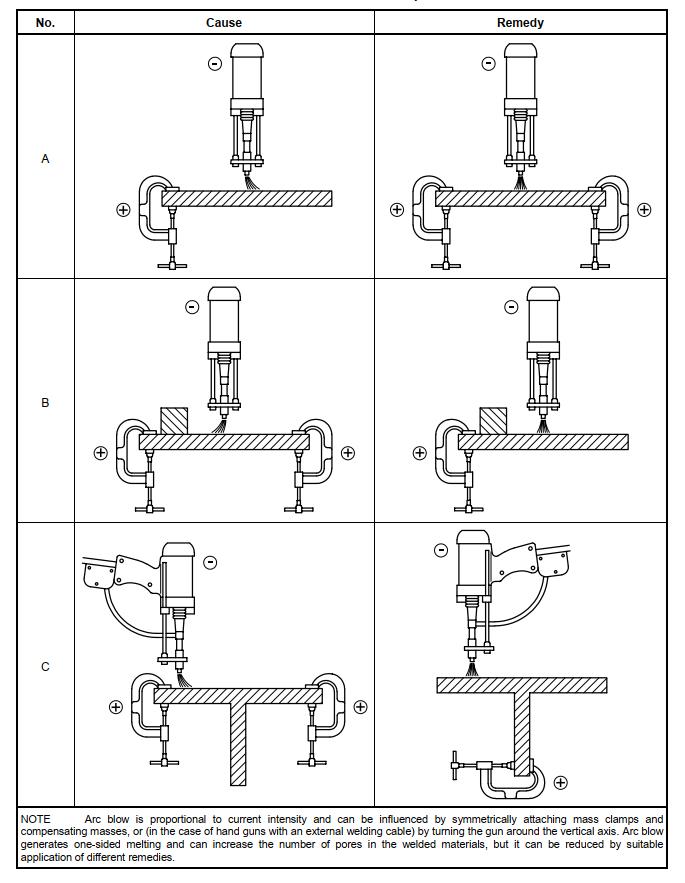 | No. | Cause | Remedy |
|---|---|---|
| A | ⊖ ⊕ | ⊖ ⊕ ⊕ |
| B | ⊖ ⊕ ⊕ | ⊖ ⊕ |
| C | ⊖ ⊕ ⊕ | ⊖ ⊕ |

NOTE Arc blow is proportional to current intensity and can be influenced by symmetrically attaching mass clamps and compensating masses, or (in the case of hand guns with an external welding cable) by turning the gun around the vertical axis. Arc blow generates one-sided melting and can increase the number of pores in the welded materials, but it can be reduced by suitable application of different remedies.