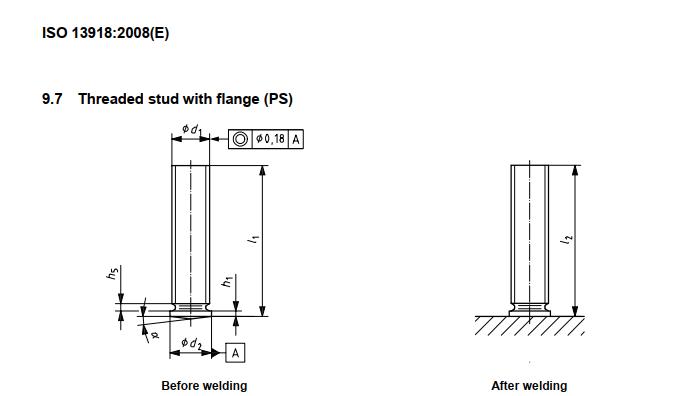 ISO 13918:2008(E)

9.7 Threaded stud with flange (PS)

$\phi d_1$

$\phi 0,18$ A

$l_1$

$h_5$

$h_1$

$\alpha$

$\phi d_2$

A

Before welding

$l_2$

After welding